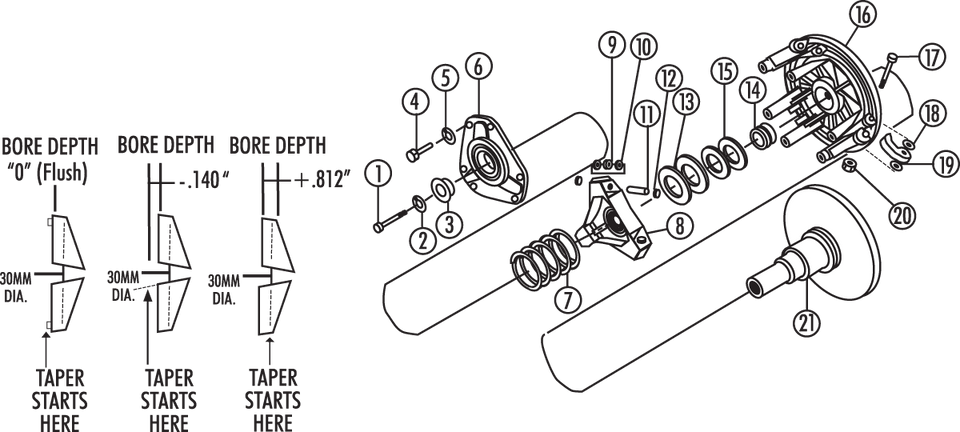 BORE DEPTH "0" (Flush)

30MM DIA.

TAPER STARTS HERE

BORE DEPTH -.140"

30MM DIA.

TAPER STARTS HERE

BORE DEPTH +.812"

30MM DIA.

TAPER STARTS HERE

1
2
3
4
5
6
7
8
9
10
11
12
13
14
15
16
17
18
19
20
21