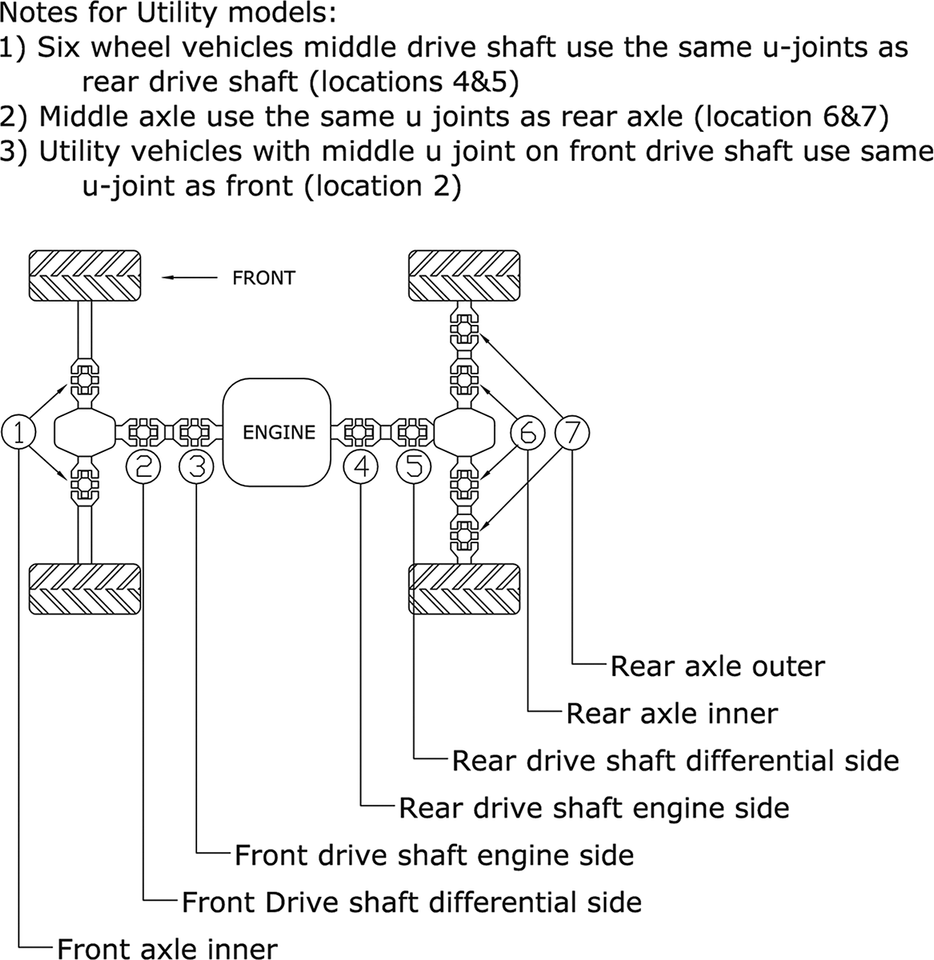 Notes for Utility models:
1) Six wheel vehicles middle drive shaft use the same u-joints as rear drive shaft (locations 4&5)
2) Middle axle use the same u joints as rear axle (location 6&7)
3) Utility vehicles with middle u joint on front drive shaft use same u-joint as front (location 2)

FRONT

ENGINE

1
2
3
4
5
6
7

Rear axle outer
Rear axle inner
Rear drive shaft differential side
Rear drive shaft engine side
Front drive shaft engine side
Front Drive shaft differential side
Front axle inner