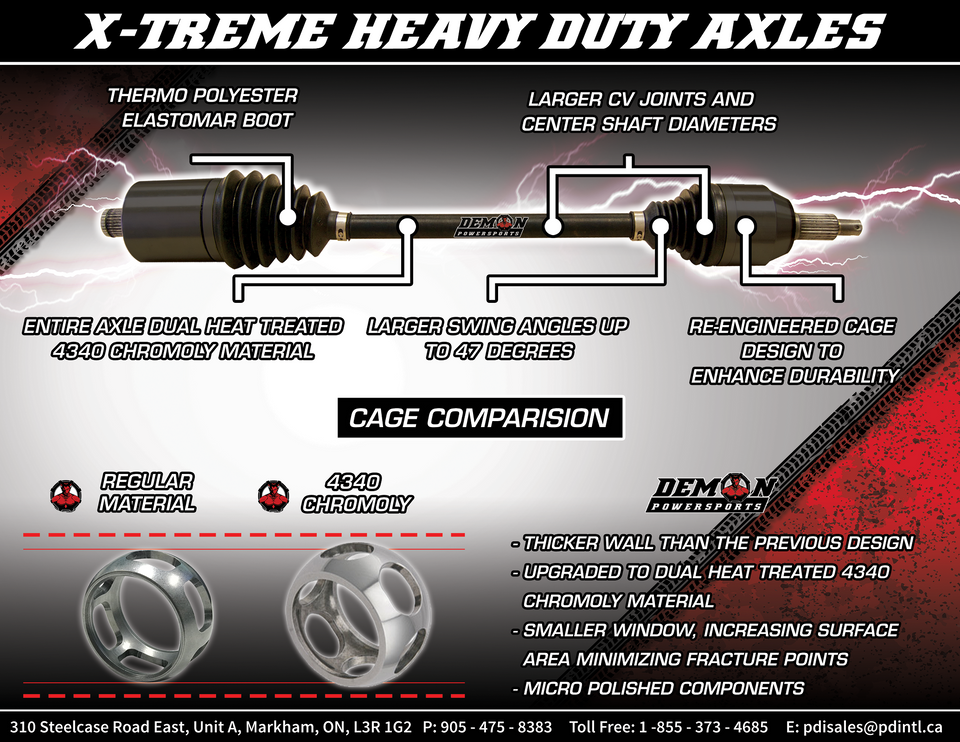 X-TREME HEAVY DUTY AXLES

THERMO POLYESTER ELASTOMAR BOOT

LARGER CV JOINTS AND CENTER SHAFT DIAMETERS

DEMON POWERSPORTS

ENTIRE AXLE DUAL HEAT TREATED 4340 CHROMOLY MATERIAL

LARGER SWING ANGLES UP TO 47 DEGREES

RE-ENGINEERED CAGE DESIGN TO ENHANCE DURABILITY

CAGE COMPARISION

REGULAR MATERIAL

4340 CHROMOLY

DEMON POWERSPORTS

- THICKER WALL THAN THE PREVIOUS DESIGN
- UPGRADED TO DUAL HEAT TREATED 4340 CHROMOLY MATERIAL
- SMALLER WINDOW, INCREASING SURFACE AREA MINIMIZING FRACTURE POINTS
- MICRO POLISHED COMPONENTS

310 Steelcase Road East, Unit A, Markham, ON, L3R 1G2 P: 905 - 475 - 8383 Toll Free: 1 -855 - 373 - 4685 E: pdisales@pdintl.ca